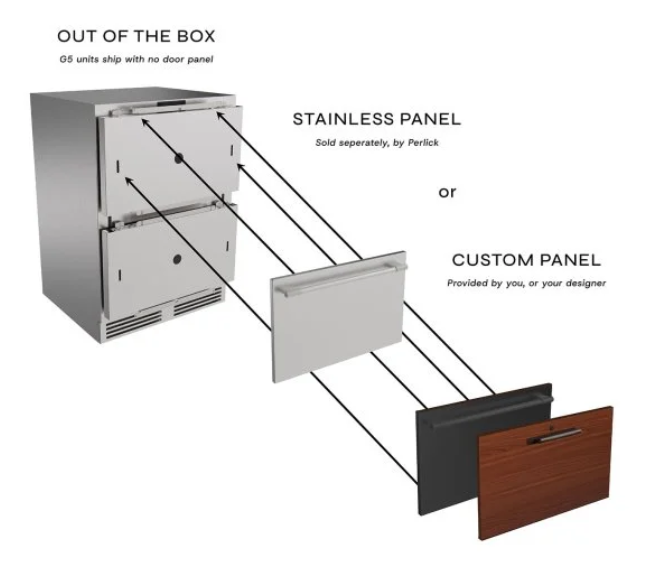 OUT OF THE BOX
G5 units ship with no door panel

STAINLESS PANEL
Sold seperately, by Perlick

or

CUSTOM PANEL
Provided by you, or your designer