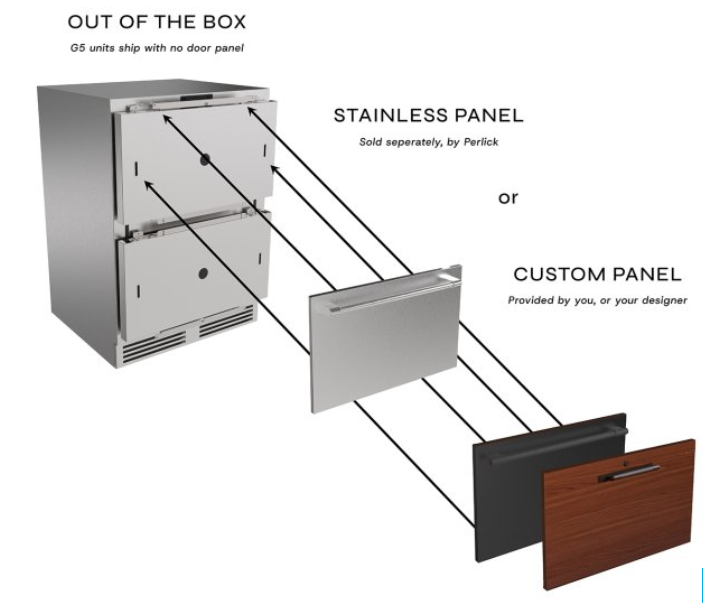 OUT OF THE BOX
G5 units ship with no door panel

STAINLESS PANEL
Sold seperately, by Perlick

or

CUSTOM PANEL
Provided by you, or your designer